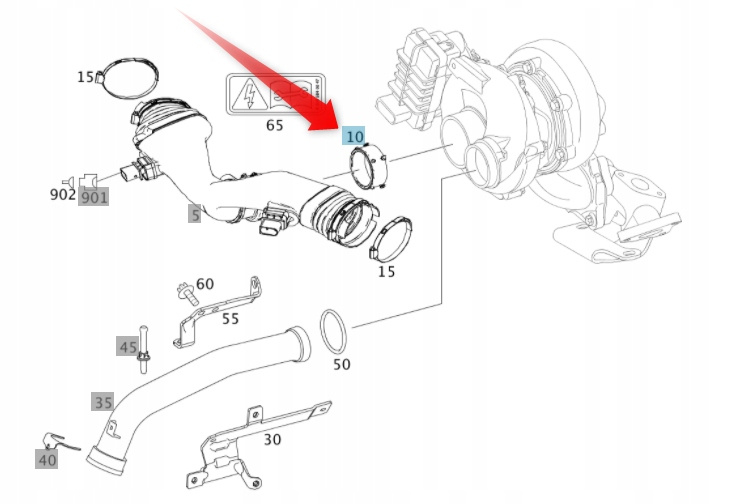 15
65
10
902
901
5
15
60
55
45
50
35
30
40